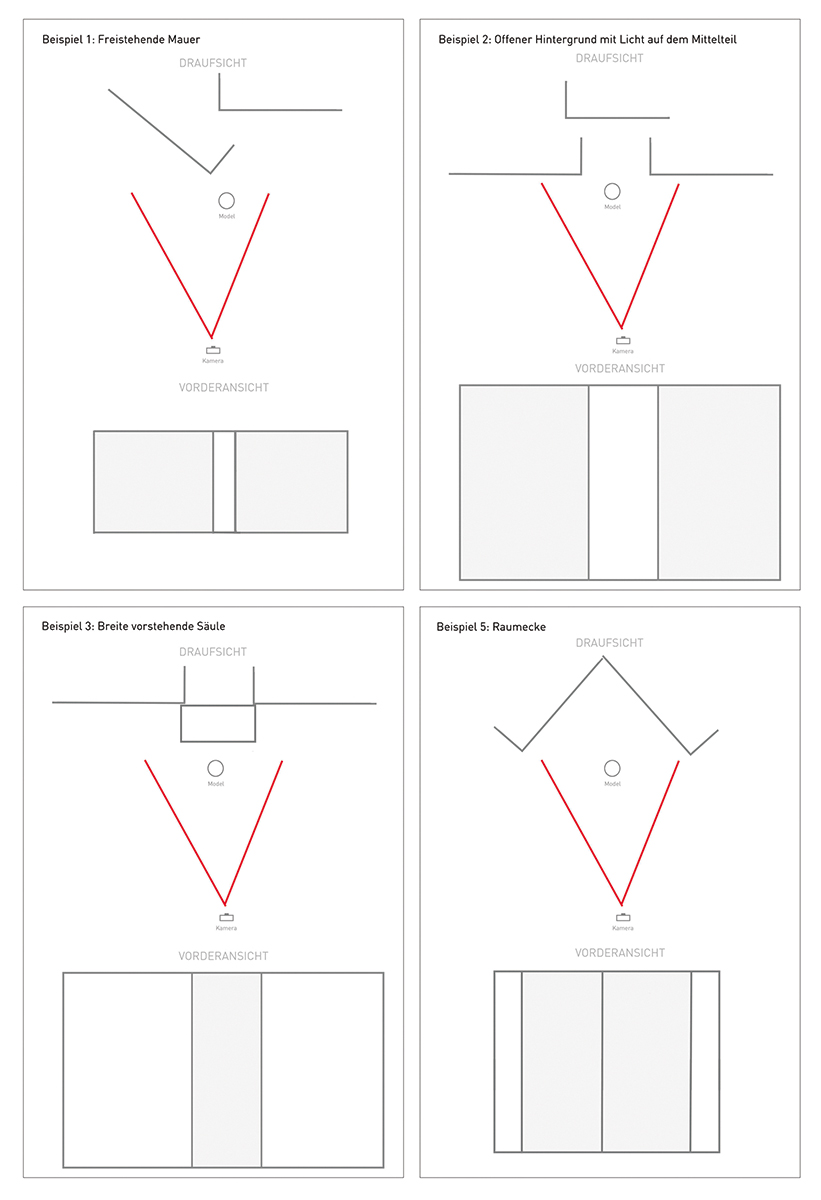 Beispiel 1: Freistehende Mauer

DRAUFSICHT

Model

Kamera

VORDERANSICHT

Beispiel 2: Offener Hintergrund mit Licht auf dem Mittelteil

DRAUFSICHT

Model

Kamera

VORDERANSICHT

Beispiel 3: Breite vorstehende Säule

DRAUFSICHT

Model

Kamera

VORDERANSICHT

Beispiel 5: Raumecke

DRAUFSICHT

Model

Kamera

VORDERANSICHT