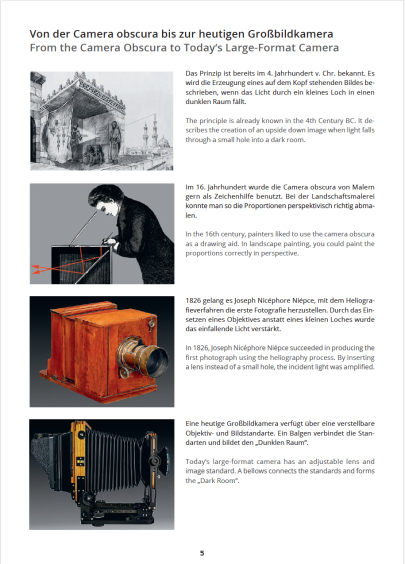 Von der Camera obscura bis zur heutigen Großbildkamera
From the Camera Obscura to Today's Large-Format Camera

Das Prinzip ist bereits im 4. Jahrhundert v. Chr. bekannt. Es wird die Erzeugung eines auf dem Kopf stehenden Bildes beschrieben, wenn das Licht durch ein kleines Loch in einen dunklen Raum fällt.

The principle is already known in the 4th Century BC. It describes the creation of an upside down image when light falls through a small hole into a dark room.

Im 16. Jahrhundert wurde die Camera obscura von Malern gern als Zeichenhilfe benutzt. Bei der Landschaftsmalerei konnte man so die Proportionen perspektivisch richtig abmalen.

In the 16th century, painters liked to use the camera obscura as a drawing aid. In landscape painting, you could paint the proportions correctly in perspective.

1826 gelang es Joseph Nicéphore Niépce, mit dem Heliografieverfahren die erste Fotografie herzustellen. Durch das Einsetzen eines Objektives anstatt eines kleinen Loches wurde das einfallende Licht verstärkt.

In 1826, Joseph Nicéphore Niépce succeeded in producing the first photograph using the heliography process. By inserting a lens instead of a small hole, the incident light was amplified.

Eine heutige Großbildkamera verfügt über eine verstellbare Objektiv- und Bildstandarte. Ein Balgen verbindet die Standarten und bildet den „Dunklen Raum".

Today's large-format camera has an adjustable lens and image standard. A bellows connects the standards and forms the „Dark Room".

5